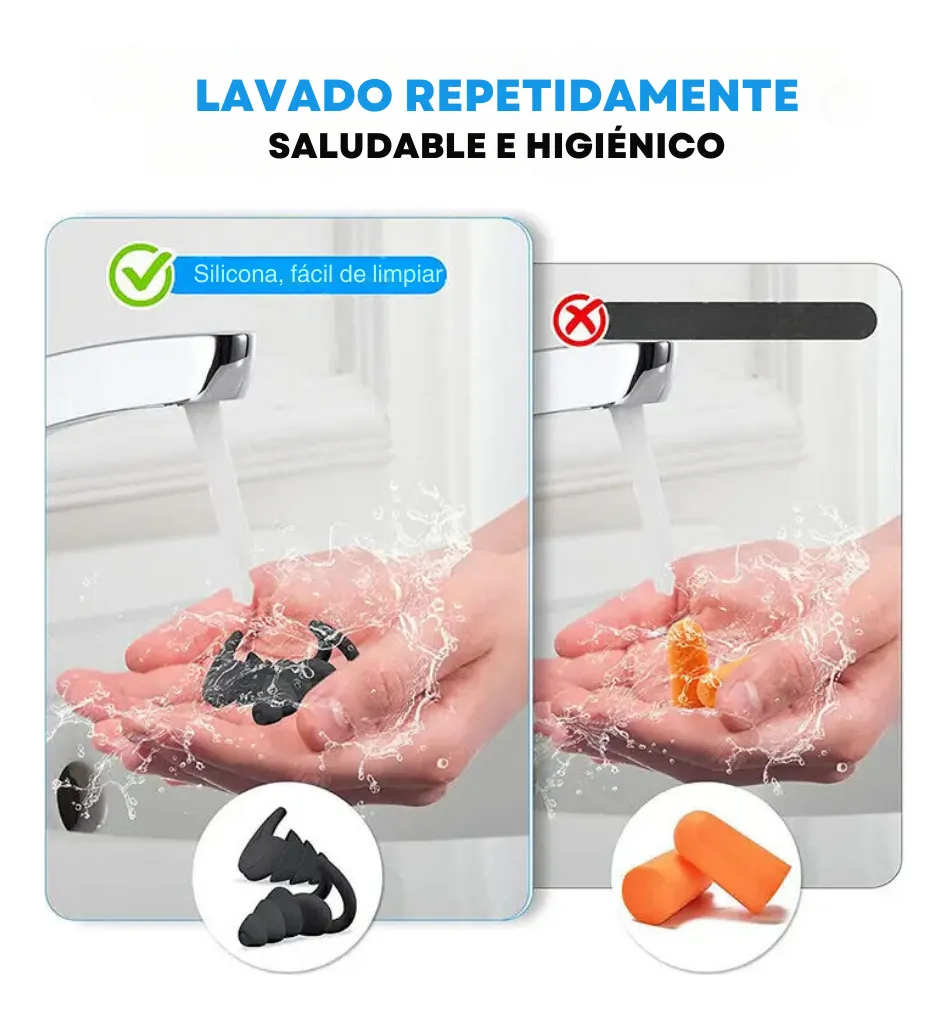 LAVADO REPETIDAMENTE
SALUDABLE E HIGIÉNICO

Silicona, fácil de limpiar